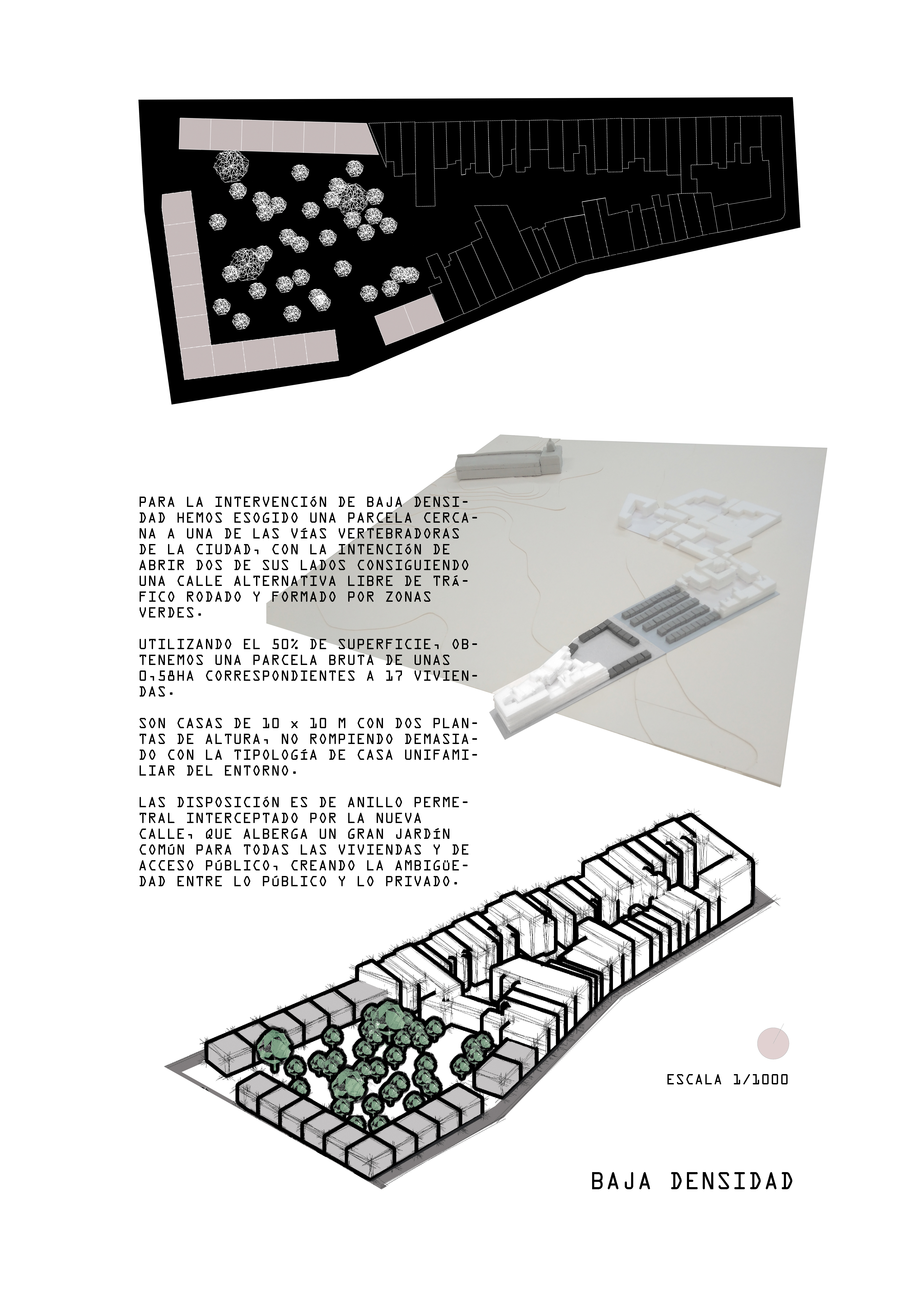 PARA LA INTERVENCIÓN DE BAJA DENSIDAD HEMOS ESOGIDO UNA PARCELA CERCANA A UNA DE LAS VÍAS VERTEBRADORAS DE LA CIUDAD, CON LA INTENCIÓN DE ABRIR DOS DE SUS LADOS CONSIGUIENDO UNA CALLE ALTERNATIVA LIBRE DE TRÁFICO RODADO Y FORMADO POR ZONAS VERDES.

UTILIZANDO EL 50% DE SUPERFICIE, OBTENEMOS UNA PARCELA BRUTA DE UNAS 0,58HA CORRESPONDIENTES A 17 VIVIENDAS.

SON CASAS DE 10 x 10 M CON DOS PLANTAS DE ALTURA, NO ROMPIENDO DEMASIADO CON LA TIPOLOGÍA DE CASA UNIFAMILIAR DEL ENTORNO.

LAS DISPOSICIÓN ES DE ANILLO PERMETRAL INTERCEPTADO POR LA NUEVA CALLE, QUE ALBERGA UN GRAN JARDÍN COMÚN PARA TODAS LAS VIVIENDAS Y DE ACCESO PÚBLICO, CREANDO LA AMBIGÜEDAD ENTRE LO PÚBLICO Y LO PRIVADO.

ESCALA 1/1000

BAJA DENSIDAD