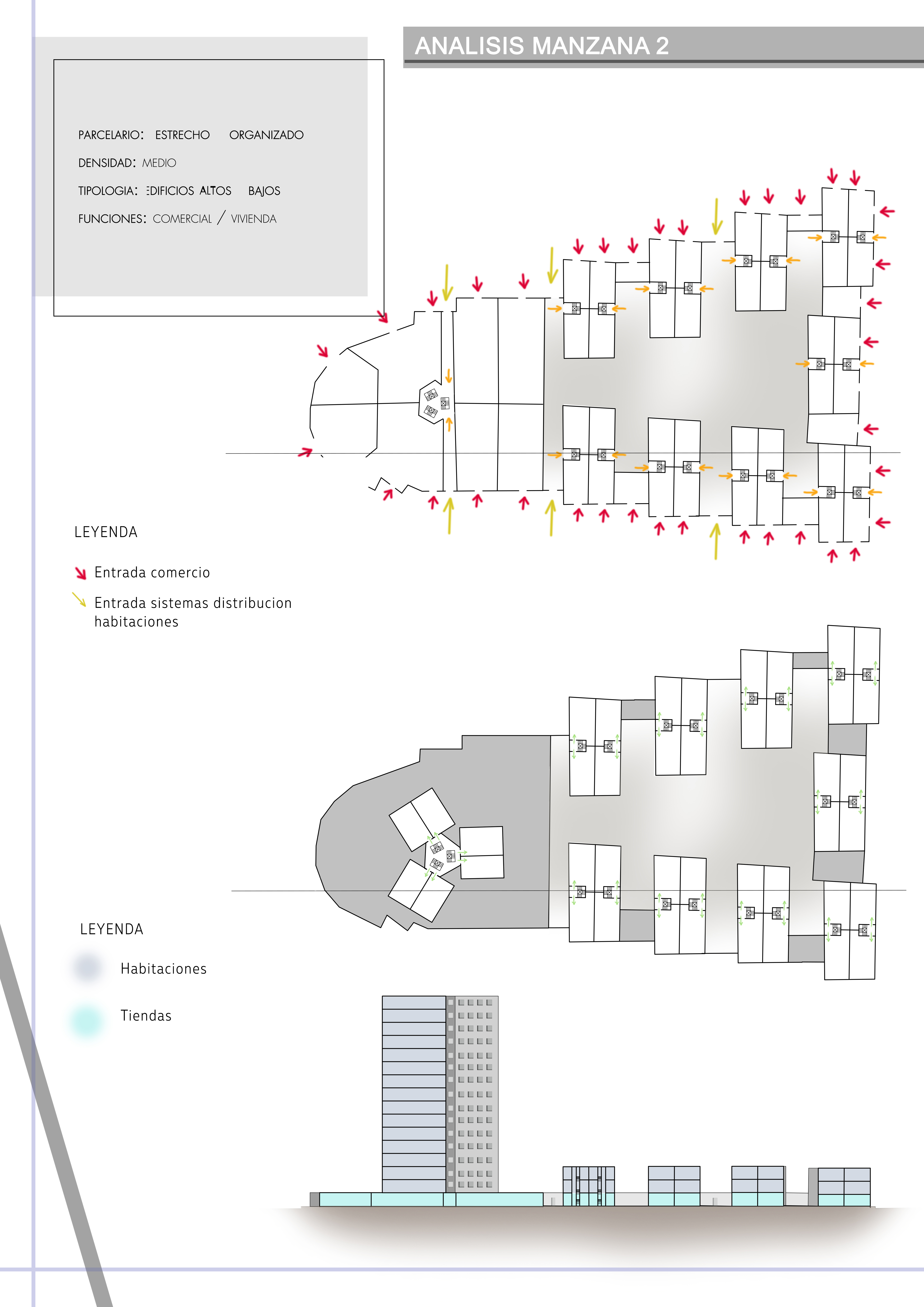 ANALISIS MANZANA 2

PARCELARIO: ESTRECHO ORGANIZADO

DENSIDAD: MEDIO

TIPOLOGIA: EDIFICIOS ALTOS BAJOS

FUNCIONES: COMERCIAL / VIVIENDA

LEYENDA

Entrada comercio

Entrada sistemas distribucion habitaciones

LEYENDA

Habitaciones

Tiendas