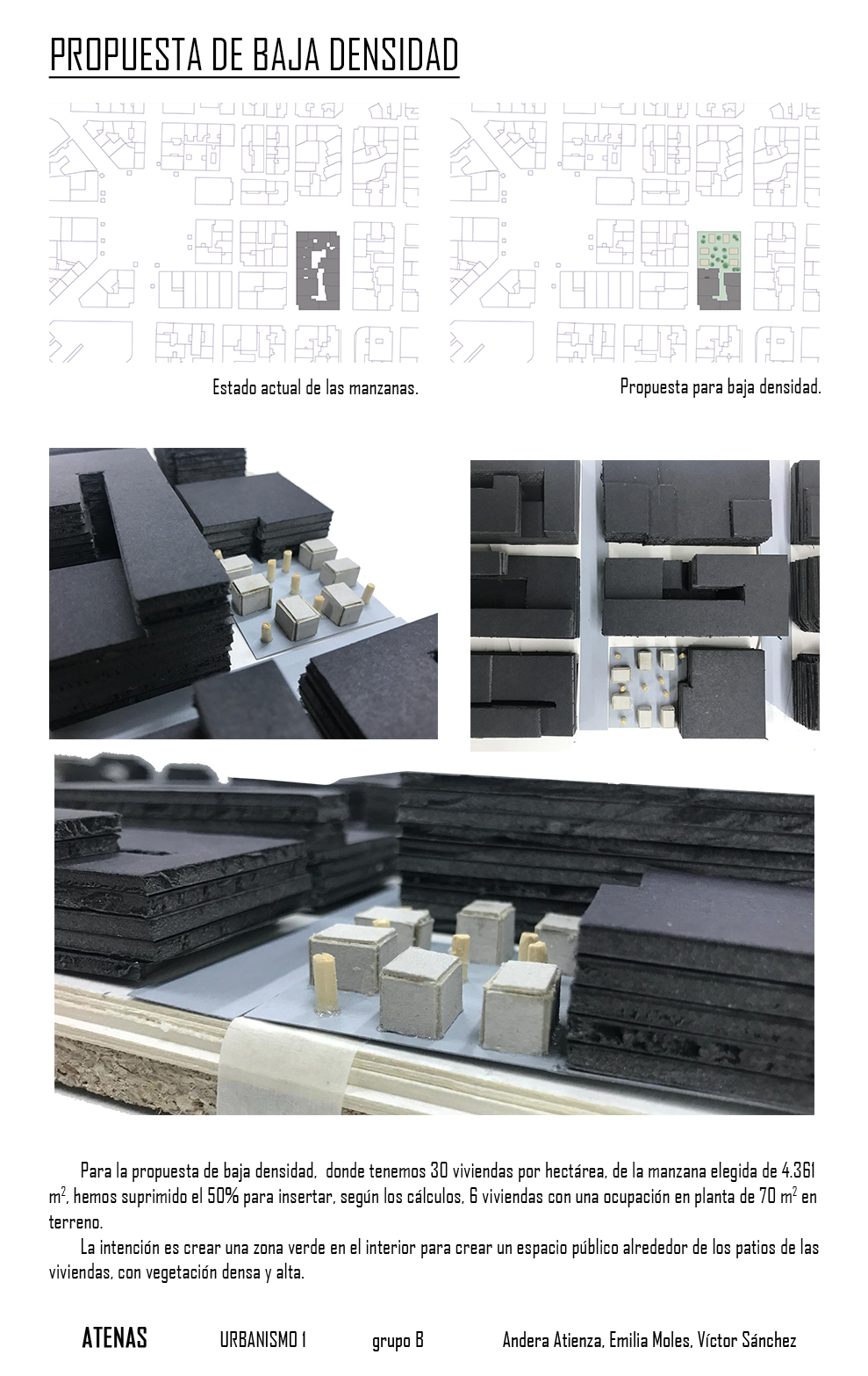 PROPUESTA DE BAJA DENSIDAD

Estado actual de las manzanas.

Propuesta para baja densidad.

Para la propuesta de baja densidad, donde tenemos 30 viviendas por hectárea, de la manzana elegida de 4.361 $m^2$, hemos suprimido el 50% para insertar, según los cálculos, 6 viviendas con una ocupación en planta de 70 $m^2$ en terreno.

La intención es crear una zona verde en el interior para crear un espacio público alrededor de los patios de las viviendas, con vegetación densa y alta.

ATENAS URBANISMO 1 grupo B Andera Atienza, Emilia Moles, Víctor Sánchez