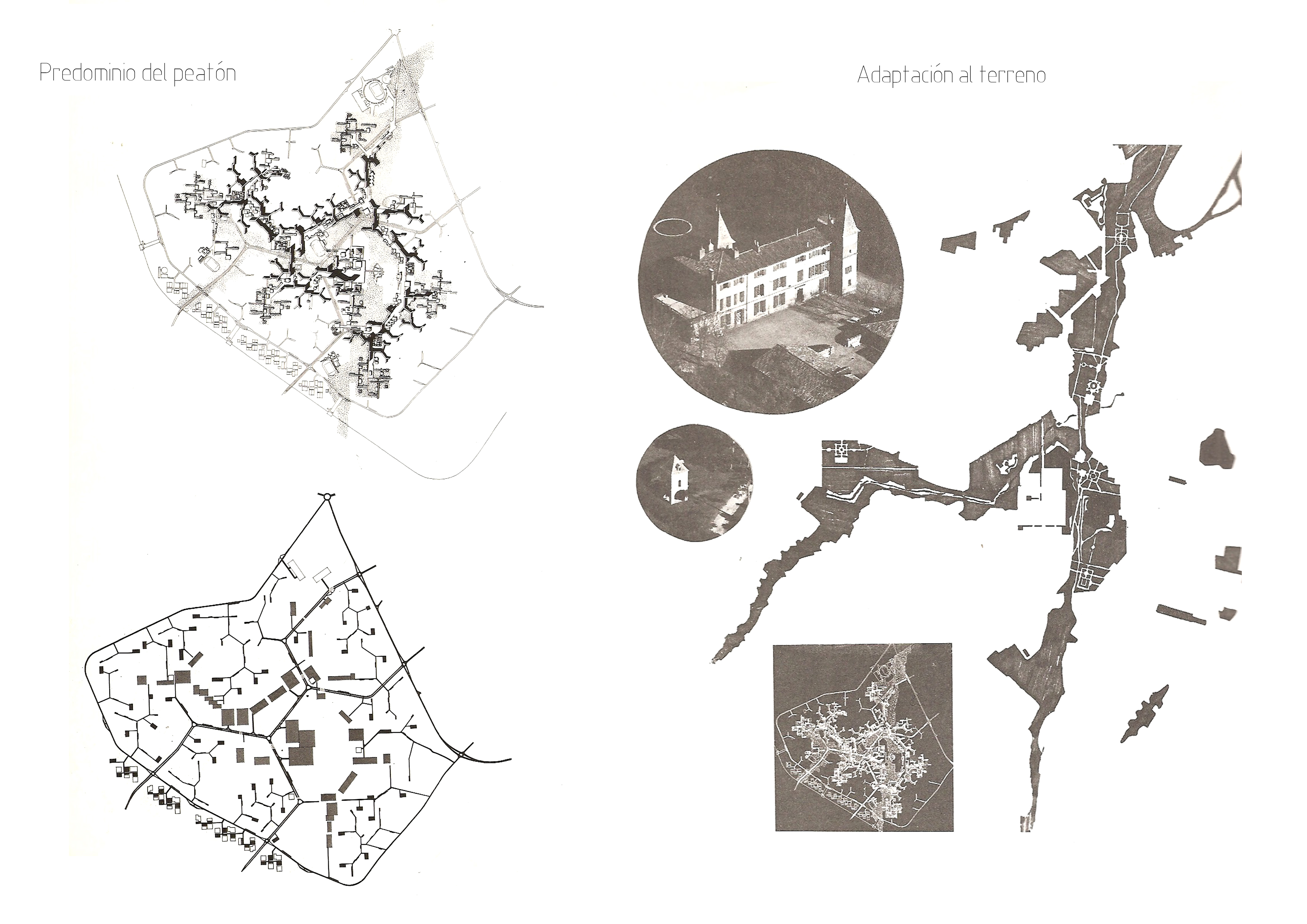 Predominio del peatón

Adaptación al terreno