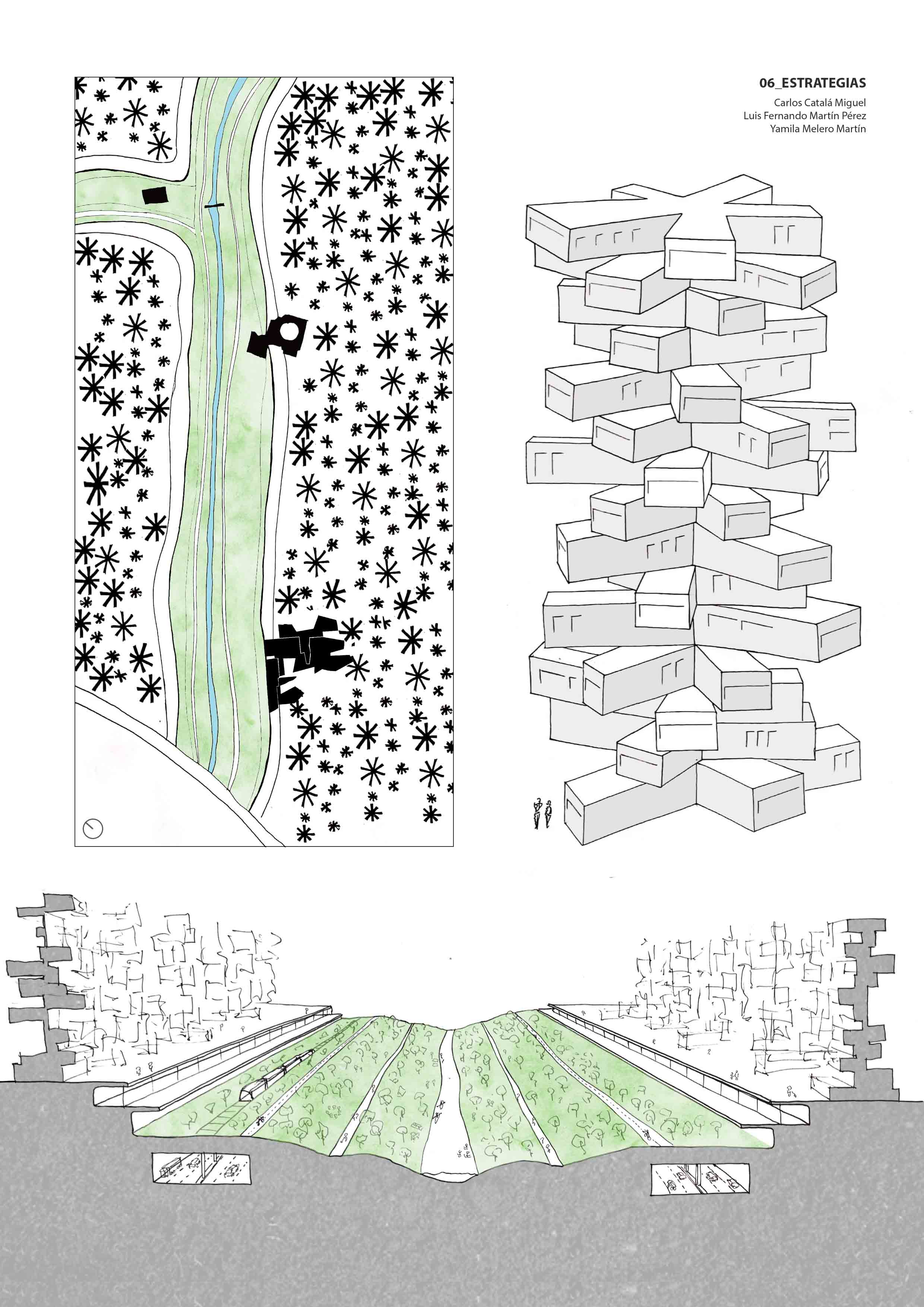 06_ESTRATEGIAS

Carlos Catalá Miguel
Luis Fernando Martín Pérez
Yamila Melero Martín